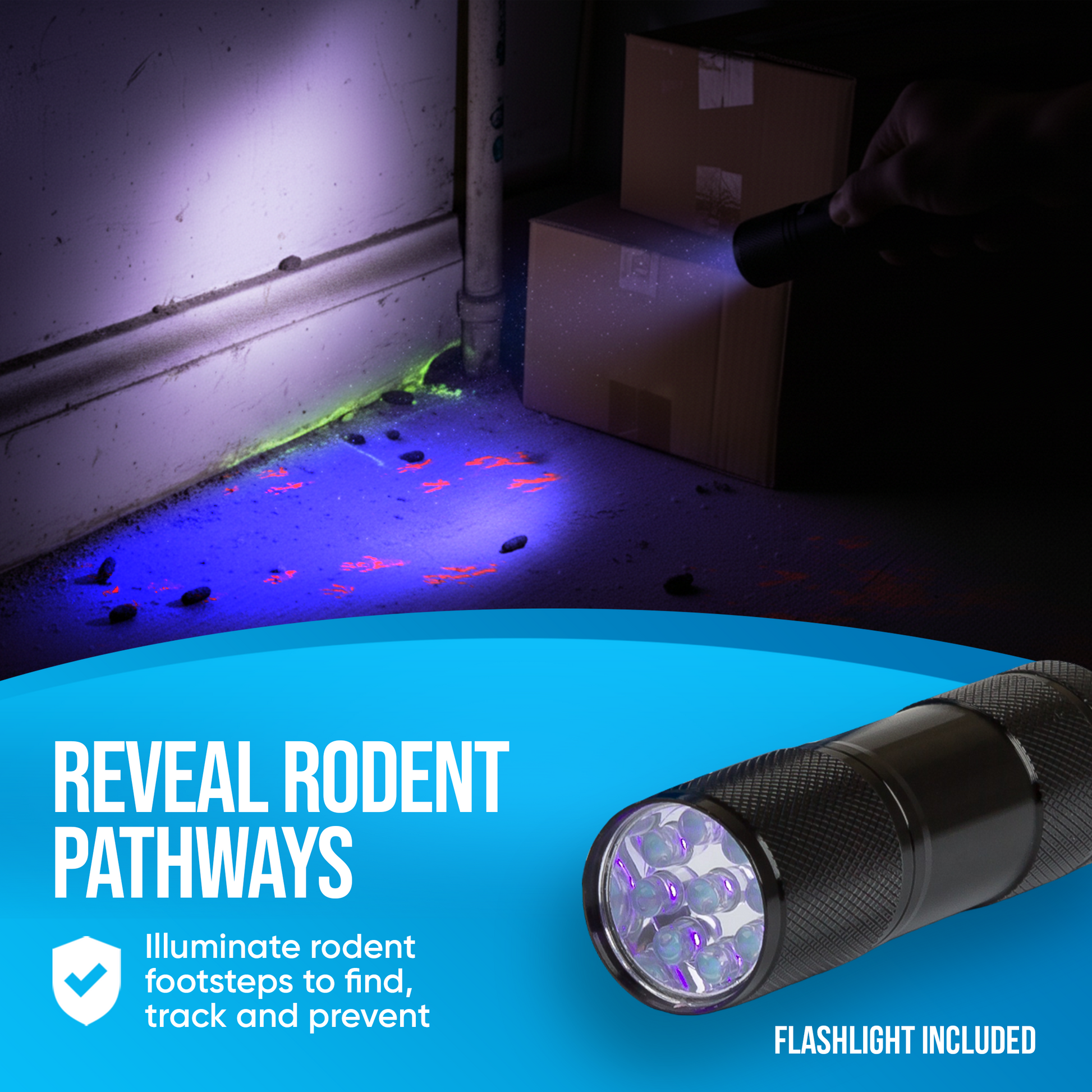 REVEAL RODENT PATHWAYS

Illuminate rodent footsteps to find, track and prevent

FLASHLIGHT INCLUDED